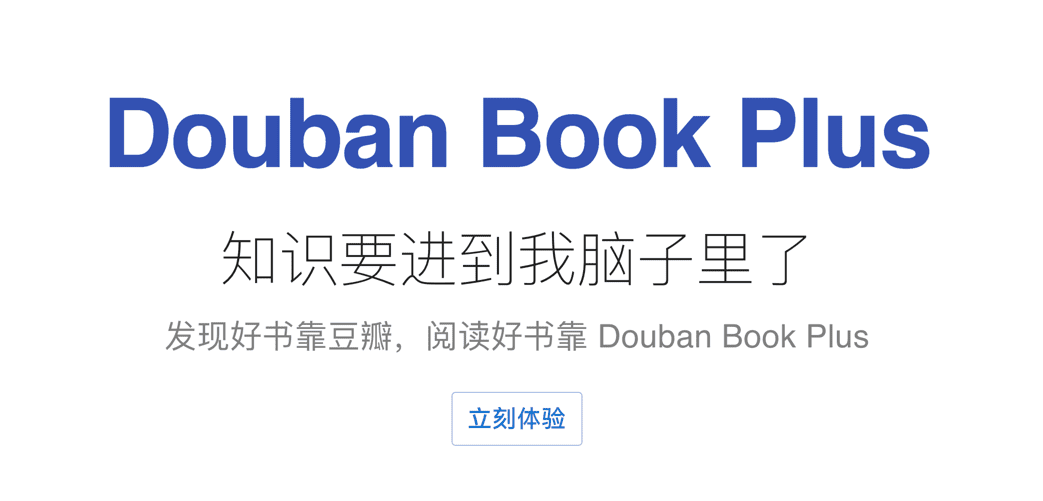 Douban Book Plus

知识要进到我脑子里了

发现好书靠豆瓣，阅读好书靠 Douban Book Plus

立刻体验